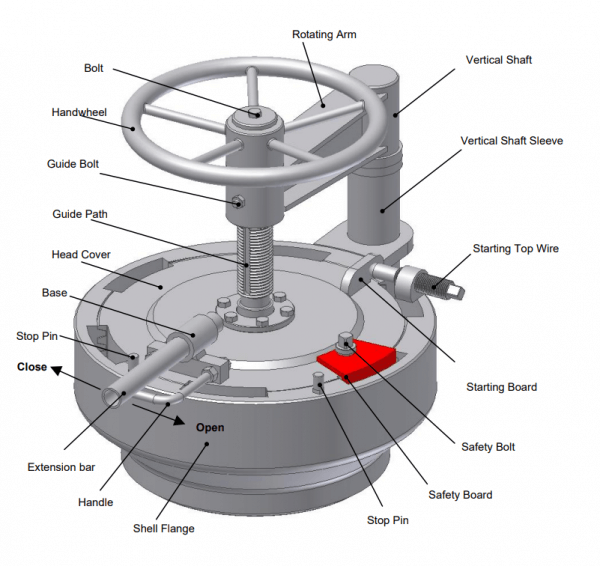 Rotating Arm
Bolt
Vertical Shaft
Handwheel
Vertical Shaft Sleeve
Guide Bolt
Guide Path
Head Cover
Starting Top Wire
Base
Stop Pin
Close
Starting Board
Open
Safety Bolt
Extension bar
Safety Board
Handle
Stop Pin
Shell Flange