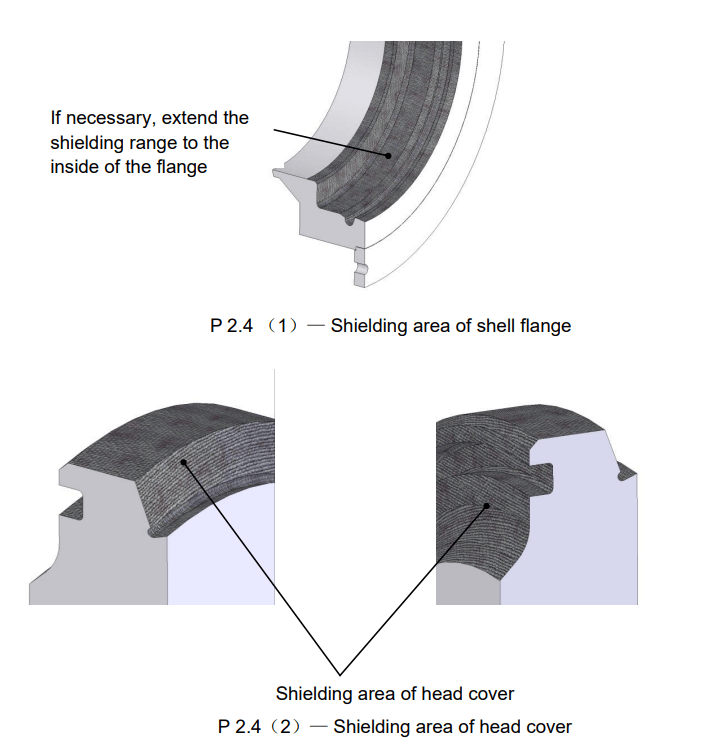 If necessary, extend the shielding range to the inside of the flange

P 2.4 （1）— Shielding area of shell flange

Shielding area of head cover

P 2.4（2）— Shielding area of head cover